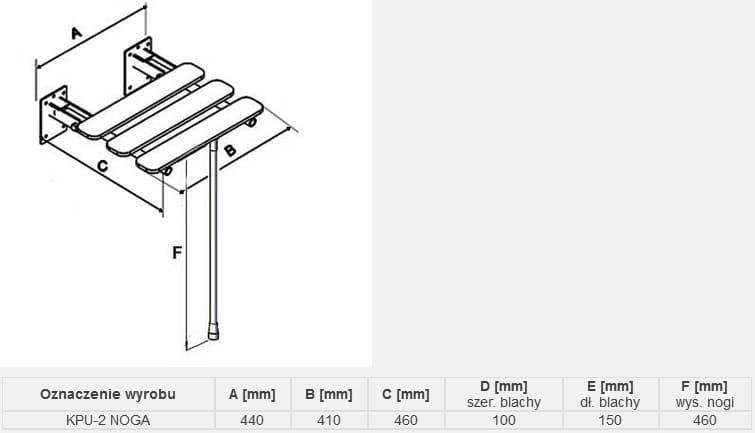 A
B
C
F

| Oznaczenie wyrobu | A [mm] | B [mm] | C [mm] | D [mm] szer. blachy | E [mm] dł. blachy | F [mm] wys. nogi |
|---|---|---|---|---|---|---|
| KPU-2 NOGA | 440 | 410 | 460 | 100 | 150 | 460 |