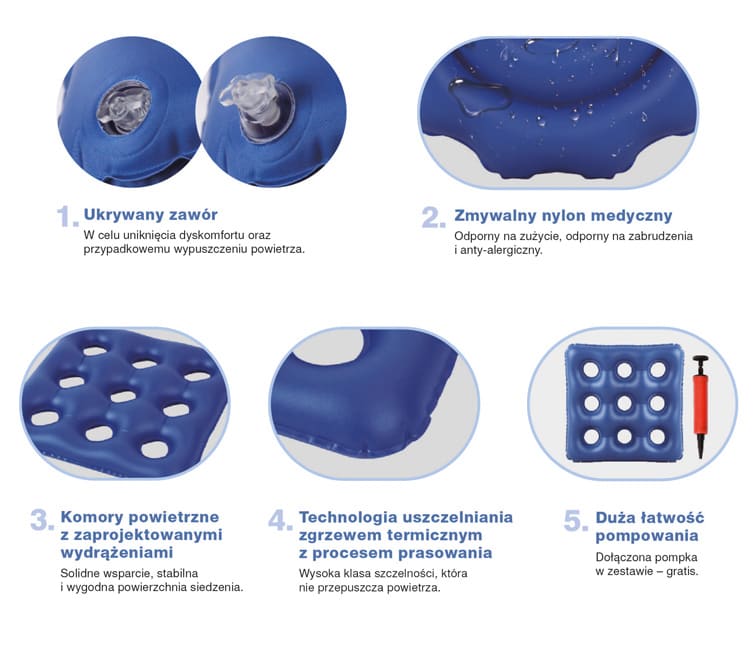 1. Ukrywany zawór
W celu uniknięcia dyskomfortu oraz przypadkowemu wypuszczeniu powietrza.

2. Zmywalny nylon medyczny
Odporny na zużycie, odporny na zabrudzenia i anty-alergiczny.

3. Komory powietrzne z zaprojektowanymi wydrążeniami
Solidne wsparcie, stabilna i wygodna powierzchnia siedzenia.

4. Technologia uszczelniania zgrzewem termicznym z procesem prasowania
Wysoka klasa szczelności, która nie przepuszcza powietrza.

5. Duża łatwość pompowania
Dołączona pompka w zestawie – gratis.